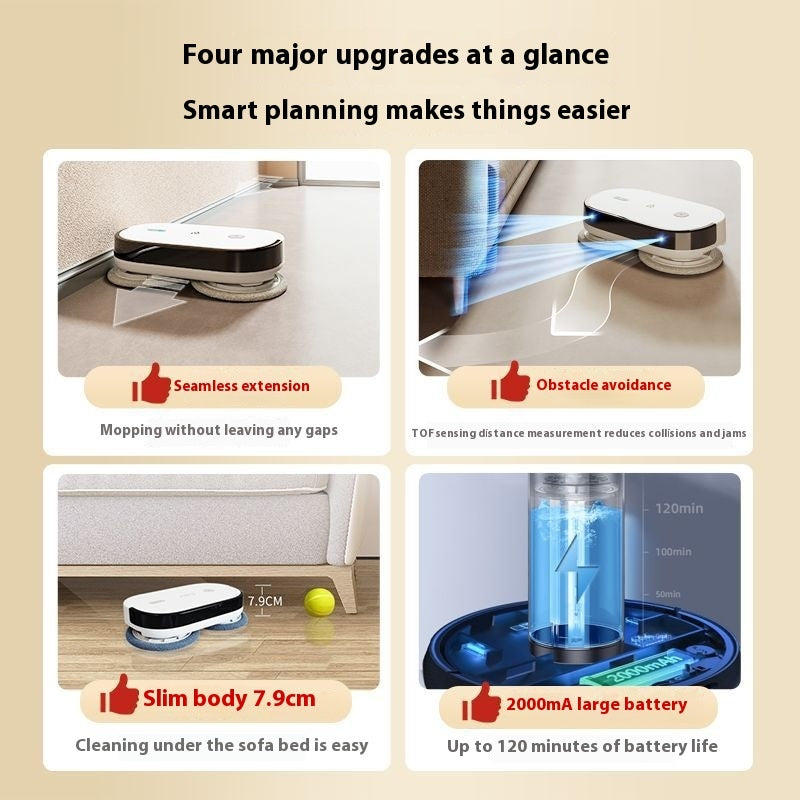 Four major upgrades at a glance

Smart planning makes things easier

Seamless extension

Mopping without leaving any gaps

Obstacle avoidance

TOF sensing distance measurement reduces collisions and jams

7.9CM

Slim body 7.9cm

Cleaning under the sofa bed is easy

120min

100min

50min

2000mAh

2000mA large battery

Up to 120 minutes of battery life